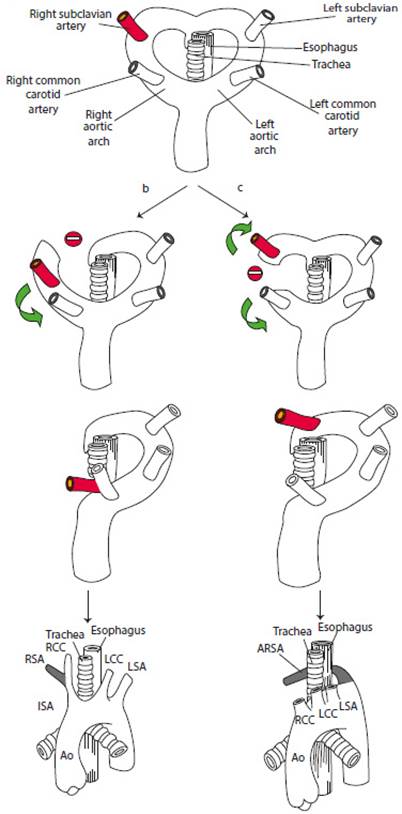 Right subclavian artery

Left subclavian artery

Esophagus

Trachea

Right common carotid artery

Right aortic arch

Left aortic arch

Left common carotid artery

b

c

Trachea

Esophagus

RCC

RSA

LCC

LSA

ISA

Ao

Trachea

Esophagus

ARSA

RCC

LCC

LSA

Ao