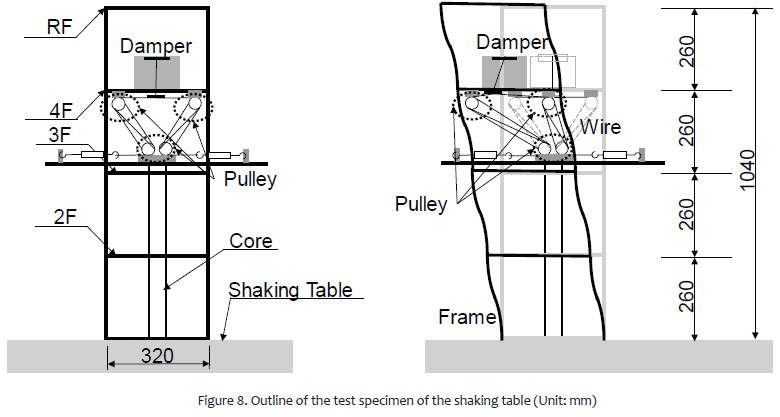 RF
Damper
4F
3F
Pulley
2F
Core
Shaking Table
320

Damper
Wire
Pulley
Frame
260
260
260
260
1040

Figure 8. Outline of the test specimen of the shaking table (Unit: mm)