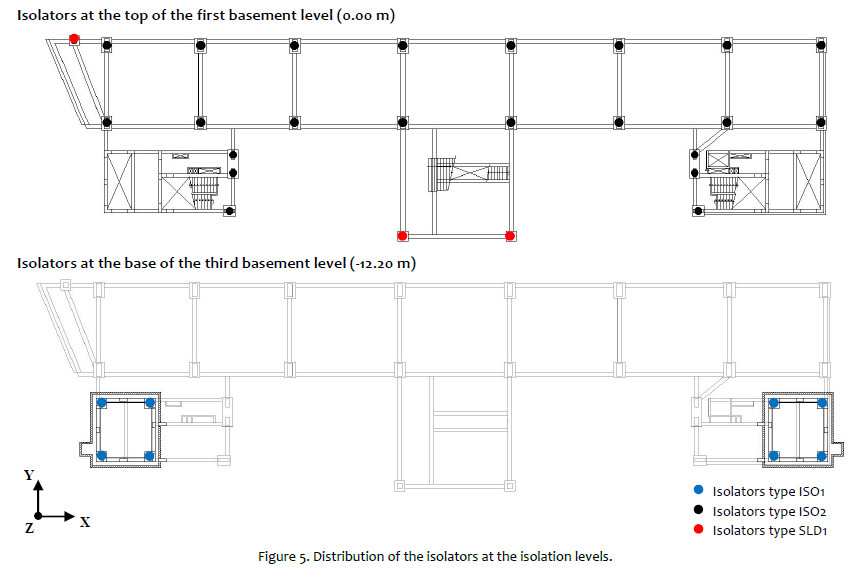 Isolators at the top of the first basement level (0.00 m)

Isolators at the base of the third basement level (-12.20 m)

Y

Z X

Isolators type ISO1
Isolators type ISO2
Isolators type SLD1

Figure 5. Distribution of the isolators at the isolation levels.